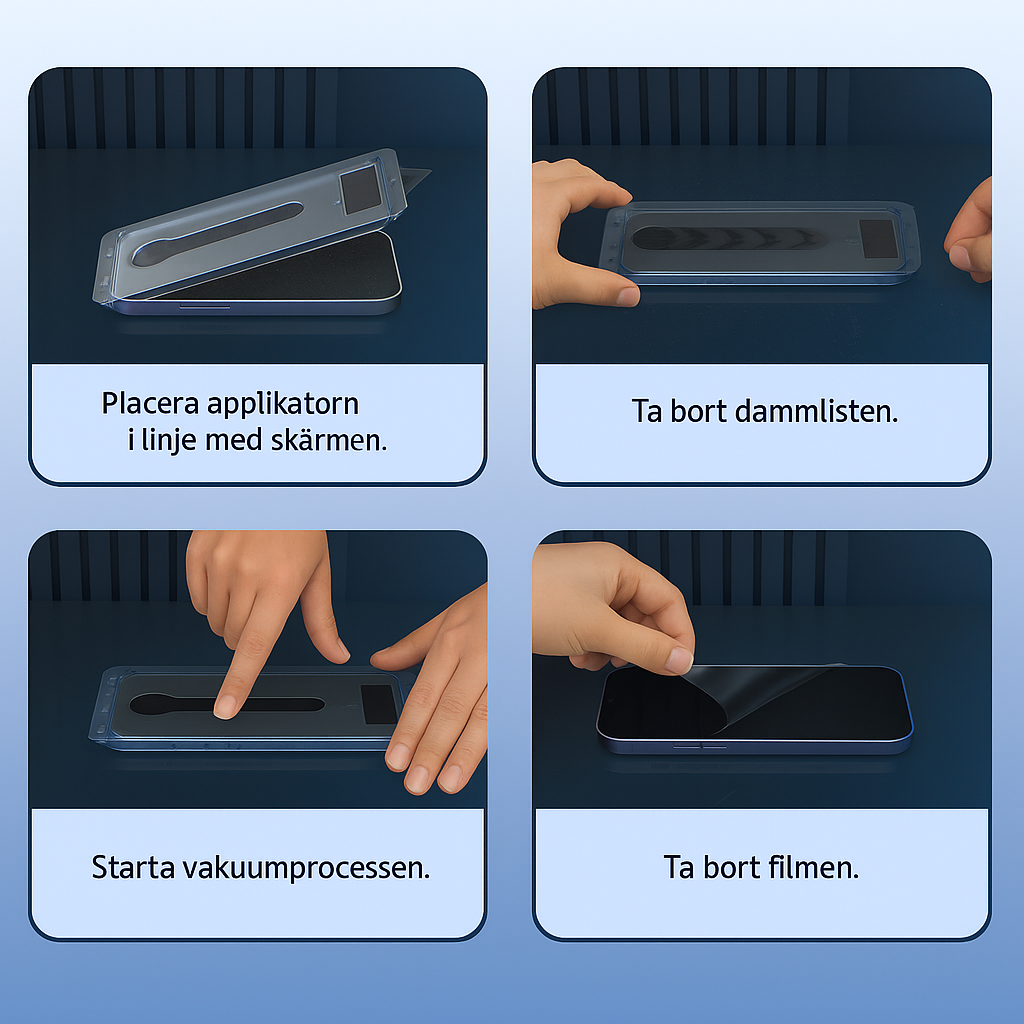 Placera applikatorn i linje med skärmen.

Ta bort dammlisten.

Starta vakuumprocessen.

Ta bort filmen.